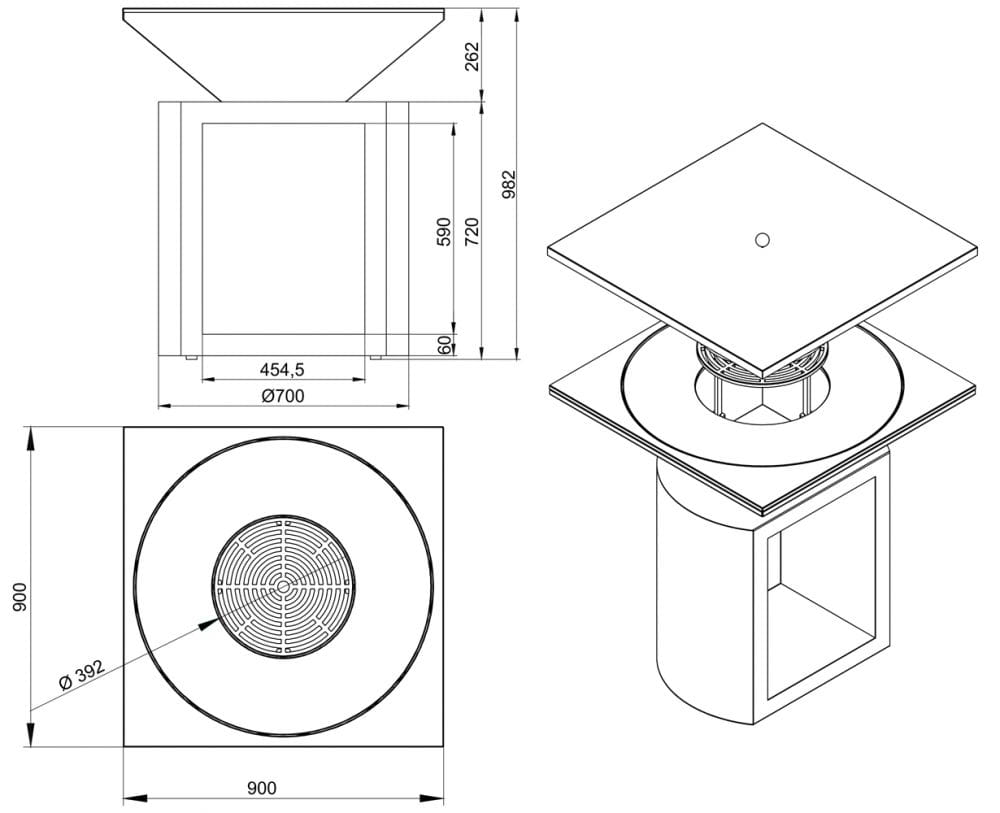 262

982

590

720

60

454,5

Ø700

900

Ø 392

900