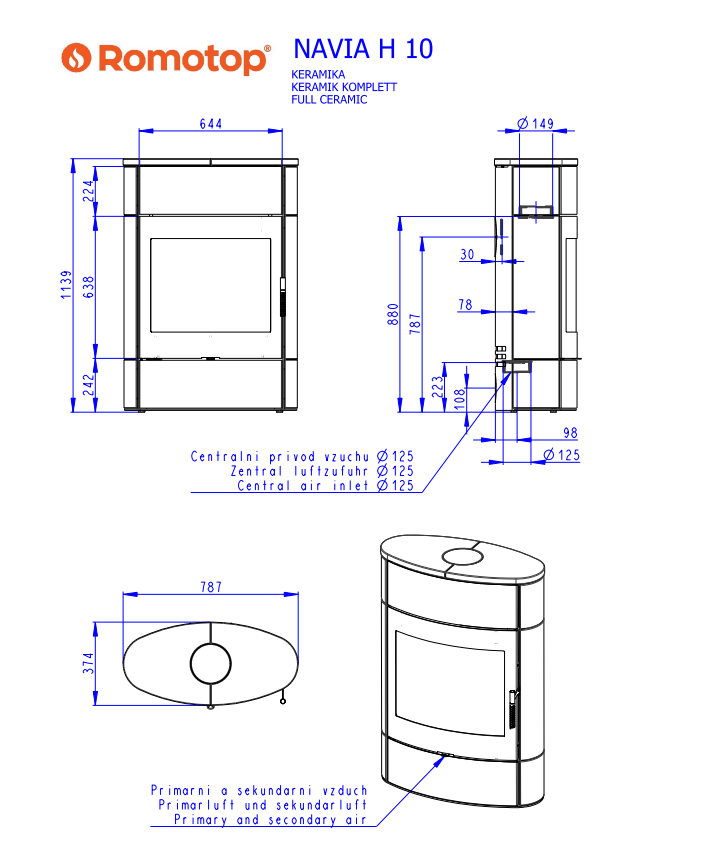 Romotop®

NAVIA H 10
KERAMIKA
KERAMIK KOMPLETT
FULL CERAMIC

644
1139
224
638
242

Ø 149
30
78
880
787
223
108
98
Ø 125

Centralni privod vzuchu Ø 125
Zentral luftzufuhr Ø 125
Central air inlet Ø 125

787
374

Primarni a sekundarni vzduch
Primarluft und sekundarluft
Primary and secondary air